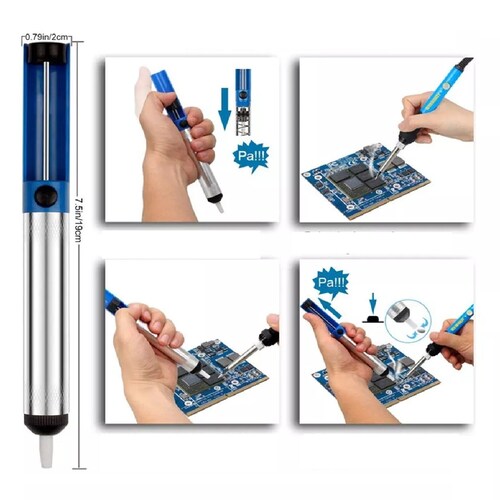 0.79in/2cm

7.5in/19cm

Pa!!!

Pa!!!