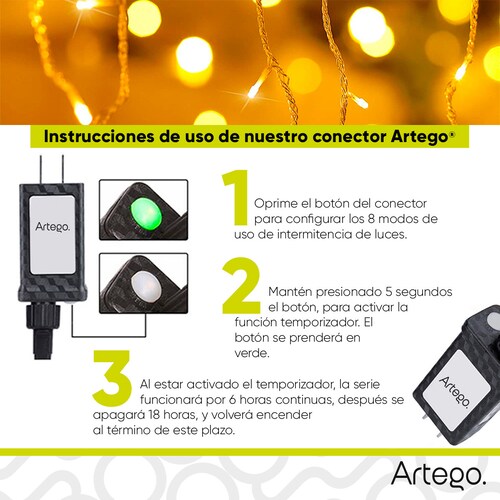 Instrucciones de uso de nuestro conector Artego®

Artego.

1 Oprime el botón del conector para configurar los 8 modos de uso de intermitencia de luces.

2 Mantén presionado 5 segundos el botón, para activar la función temporizador. El botón se prenderá en verde.

3 Al estar activado el temporizador, la serie funcionará por 6 horas continuas, después se apagará 18 horas, y volverá encender al término de este plazo.

Artego.

Artego.