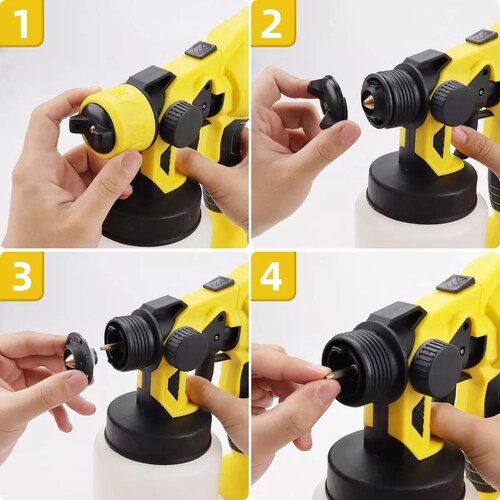 1

2

3

4