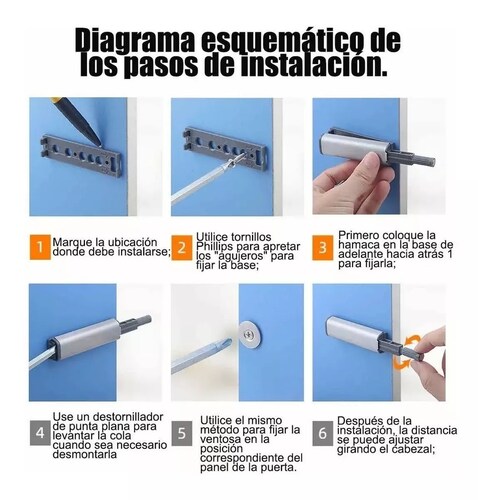 Diagrama esquemático de los pasos de instalación.

1 Marque la ubicación donde debe instalarse;

2 Utilice tornillos Phillips para apretar los "agujeros" para fijar la base;

3 Primero coloque la hamaca en la base de adelante hacia atrás 1 para fijarla;

4 Use un destornillador de punta plana para levantar la cola cuando sea necesario desmontarla

5 Utilice el mismo método para fijar la ventosa en la posición correspondiente del panel de la puerta.

6 Después de la instalación, la distancia se puede ajustar girando el cabezal;