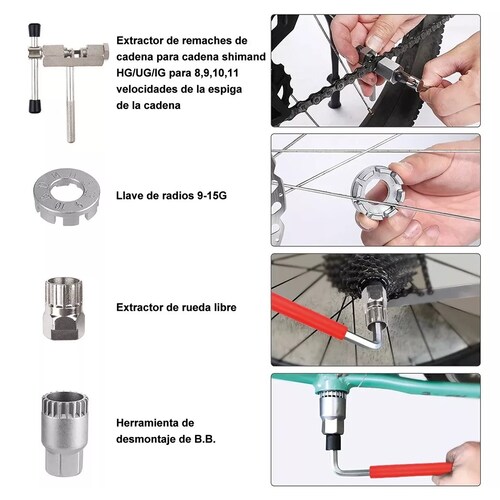 Extractor de remaches de cadena para cadena shimand HG/UG/IG para 8,9,10,11 velocidades de la espiga de la cadena

Llave de radios 9-15G

Extractor de rueda libre

Herramienta de desmontaje de B.B.