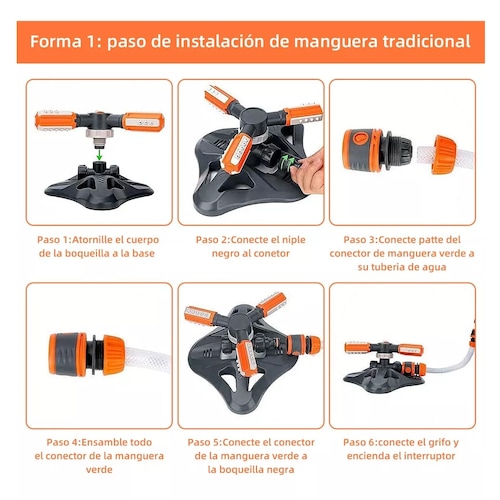 Forma 1: paso de instalación de manguera tradicional

Paso 1:Atornille el cuerpo de la boqueilla a la base

Paso 2:Conecte el niple negro al conetor

Paso 3:Conecte patte del conector de manguera verde a su tuberia de agua

Paso 4:Ensamble todo el conector de la manguera verde

Paso 5:Conecte el conector de la manguera verde a la boqueilla negra

Paso 6:conecte el grifo y encienda el interruptor