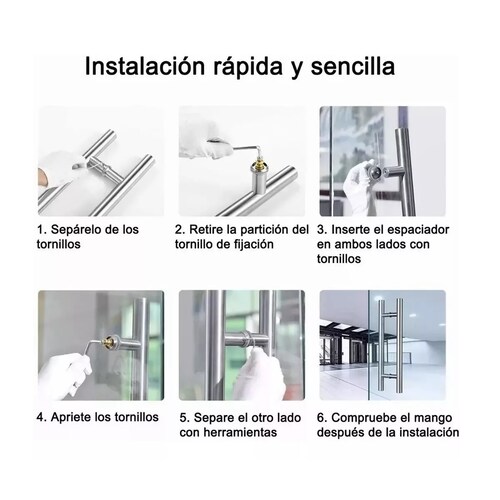 Instalación rápida y sencilla

1. Sepárelo de los tornillos

2. Retire la partición del tornillo de fijación

3. Inserte el espaciador en ambos lados con tornillos

4. Apriete los tornillos

5. Separe el otro lado con herramientas

6. Compruebe el mango después de la instalación