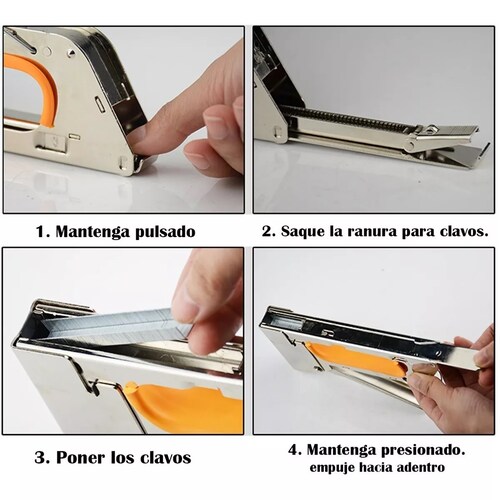 1. Mantenga pulsado

2. Saque la ranura para clavos.

3. Poner los clavos

4. Mantenga presionado.
empuje hacia adentro