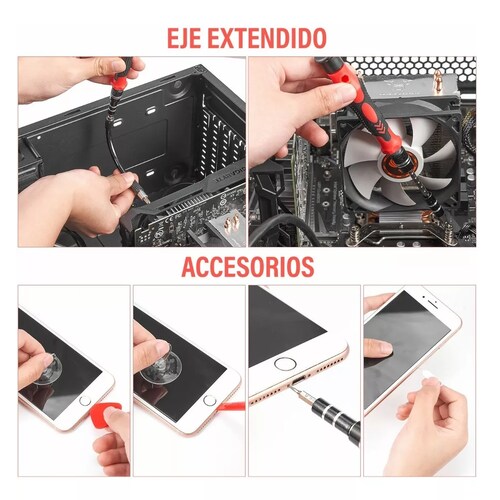 EJE EXTENDIDO

ACCESORIOS