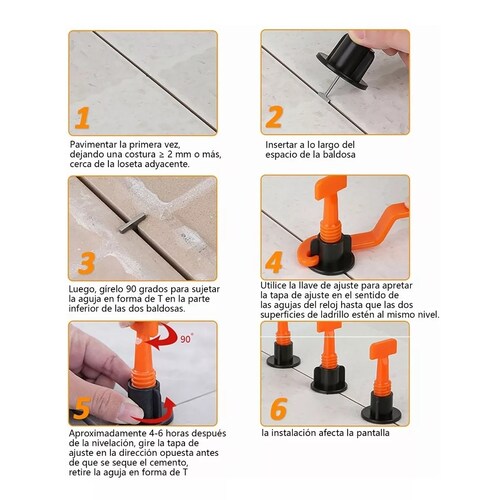 1

Pavimentar la primera vez, dejando una costura ≥ 2 mm o más, cerca de la loseta adyacente.

2

Insertar a lo largo del espacio de la baldosa

3

Luego, gírelo 90 grados para sujetar la aguja en forma de T en la parte inferior de las dos baldosas.

4

Utilice la llave de ajuste para apretar la tapa de ajuste en el sentido de las agujas del reloj hasta que las dos superficies de ladrillo estén al mismo nivel.

90°

5

Aproximadamente 4-6 horas después de la nivelación, gire la tapa de ajuste en la dirección opuesta antes de que se seque el cemento, retire la aguja en forma de T

6

la instalación afecta la pantalla