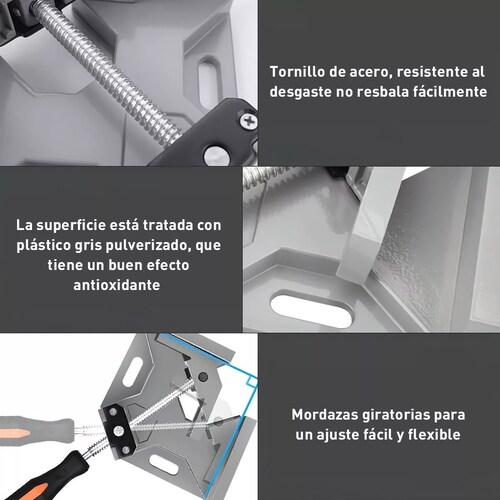 Tornillo de acero, resistente al desgaste no resbala fácilmente

La superficie está tratada con plástico gris pulverizado, que tiene un buen efecto antioxidante

Mordazas giratorias para un ajuste fácil y flexible