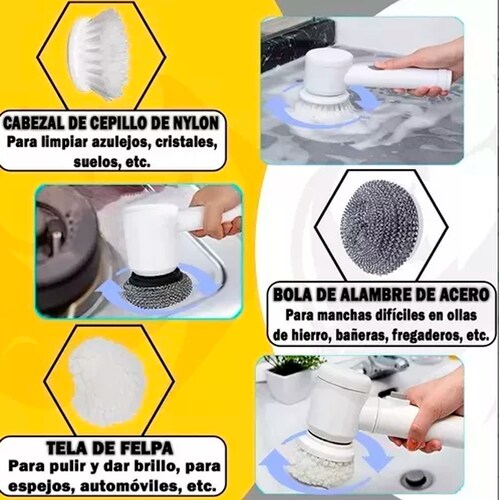 CABEZAL DE CEPILLO DE NYLON
Para limpiar azulejos, cristales, suelos, etc.

BOLA DE ALAMBRE DE ACERO
Para manchas difíciles en ollas de hierro, bañeras, fregaderos, etc.

TELA DE FELPA
Para pulir y dar brillo, para espejos, automóviles, etc.