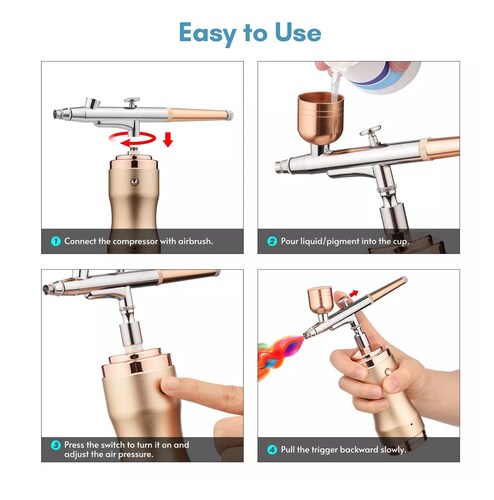 Easy to Use

1 Connect the compressor with airbrush.

2 Pour liquid/pigment into the cup.

3 Press the switch to turn it on and adjust the air pressure.

4 Pull the trigger backward slowly.