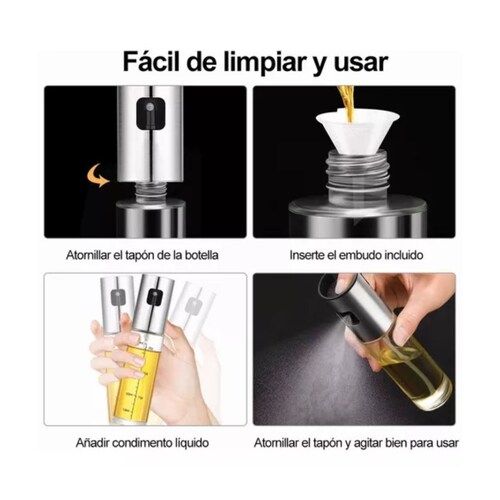 Fácil de limpiar y usar

Atornillar el tapón de la botella

Inserte el embudo incluido

Añadir condimento líquido

Atornillar el tapón y agitar bien para usar