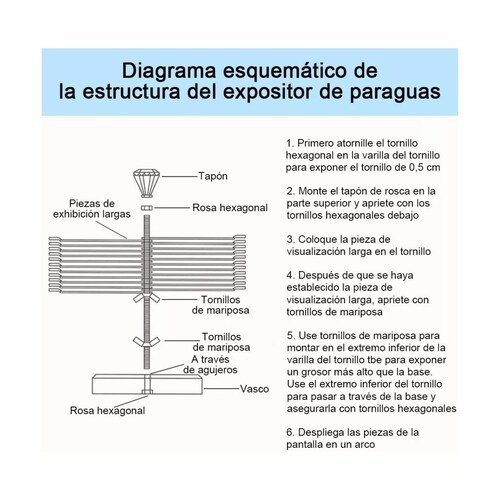 Diagrama esquemático de la estructura del expositor de paraguas

Tapón

Piezas de exhibición largas

Rosa hexagonal

Tornillos de mariposa

Tornillos de mariposa

A través de agujeros

Vasco

Rosa hexagonal

1. Primero atornille el tornillo hexagonal en la varilla del tornillo para exponer el tornillo de 0,5 cm

2. Monte el tapón de rosca en la parte superior y apriete con los tornillos hexagonales debajo

3. Coloque la pieza de visualización larga en el tornillo

4. Después de que se haya establecido la pieza de visualización larga, apriete con tornillos de mariposa

5. Use tornillos de mariposa para montar en el extremo inferior de la varilla del tornillo tbe para exponer un grosor más alto que la base. Use el extremo inferior del tornillo para pasar a través de la base y asegurarla con tornillos hexagonales

6. Despliega las piezas de la pantalla en un arco