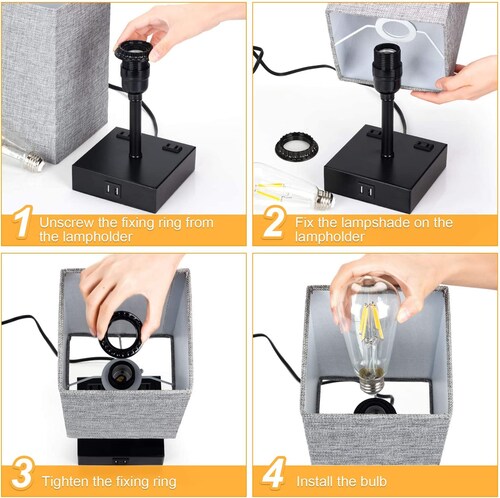 1 Unscrew the fixing ring from the lampholder

2 Fix the lampshade on the lampholder

3 Tighten the fixing ring

4 Install the bulb