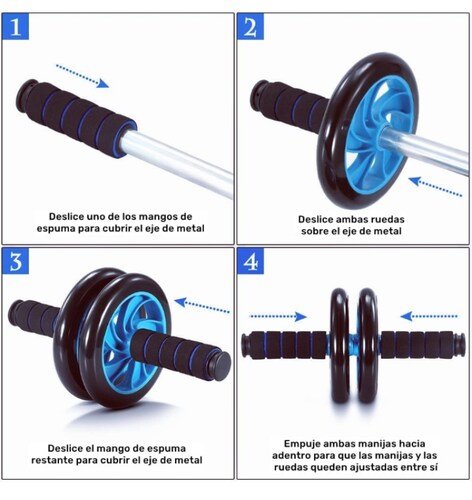 1

Deslice uno de los mangos de espuma para cubrir el eje de metal

2

Deslice ambas ruedas sobre el eje de metal

3

Deslice el mango de espuma restante para cubrir el eje de metal

4

Empuje ambas manijas hacia adentro para que las manijas y las ruedas queden ajustadas entre sí