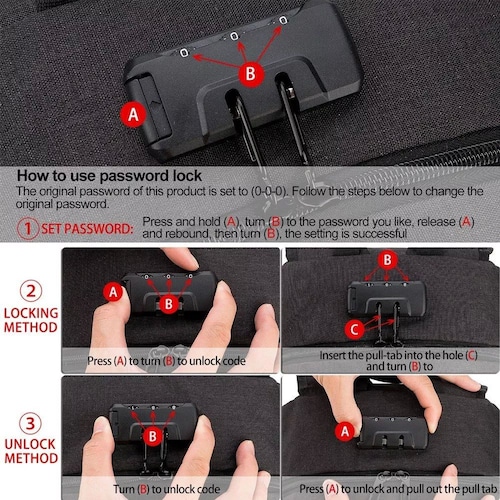 B

A

How to use password lock
The original password of this product is set to (0-0-0). Follow the steps below to change the original password.

1 SET PASSWORD: Press and hold (A), turn (B) to the password you like, release (A) and rebound, then turn (B), the setting is successful

2 LOCKING METHOD

A

B

Press (A) to turn (B) to unlock code

B

C

Insert the pull-tab into the hole (C) and turn (B) to

3 UNLOCK METHOD

B

Turn (B) to unlock code

A

Press (A) to unlock and pull out the pull tab