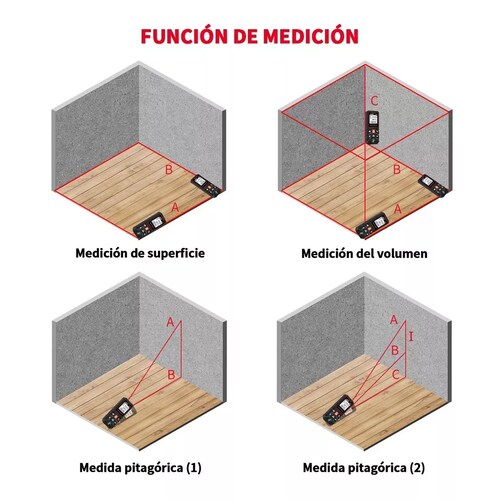 FUNCIÓN DE MEDICIÓN

B
A

Medición de superficie

C
B
A

Medición del volumen

A
B

Medida pitagórica (1)

A
I
B
C

Medida pitagórica (2)