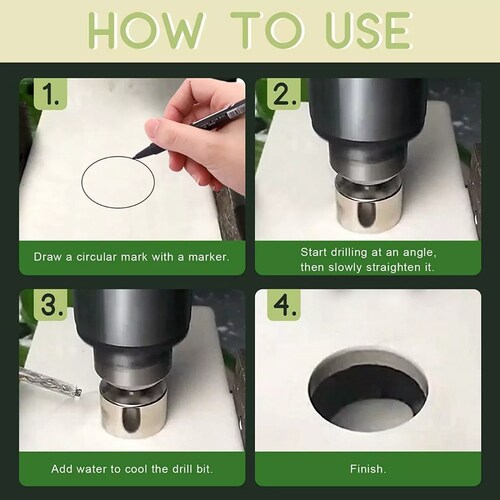 HOW TO USE

1.

Draw a circular mark with a marker.

2.

Start drilling at an angle, then slowly straighten it.

3.

Add water to cool the drill bit.

4.

Finish.