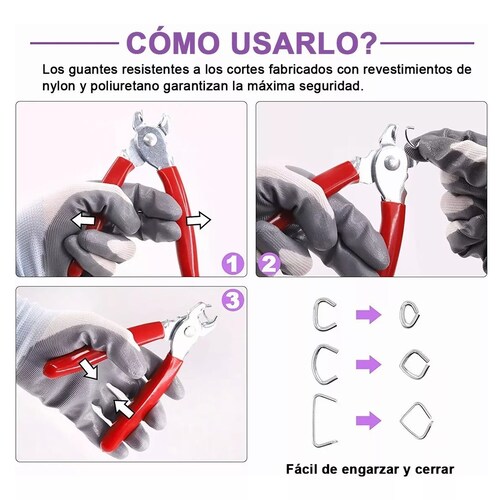 CÓMO USARLO?

Los guantes resistentes a los cortes fabricados con revestimientos de nylon y poliuretano garantizan la máxima seguridad.

1

2

3

Fácil de engarzar y cerrar