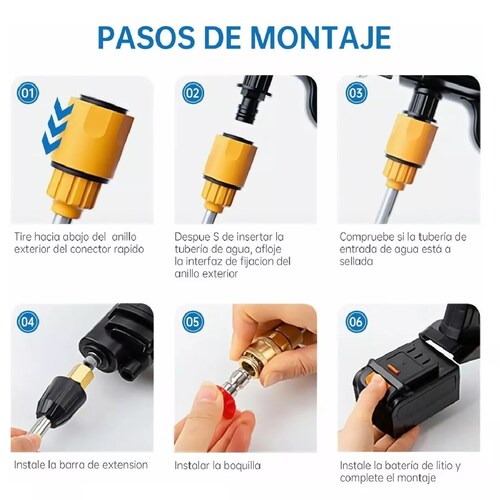 PASOS DE MONTAJE

01

Tire hacia abajo del anillo exterior del conector rapido

02

Despue S de insertar la tubería de agua, afloje la interfaz de fijacion del anillo exterior

03

Compruebe si la tubería de entrada de agua está a sellada

04

Instale la barra de extension

05

Instalar la boquilla

06

Instale la batería de litio y complete el montaje