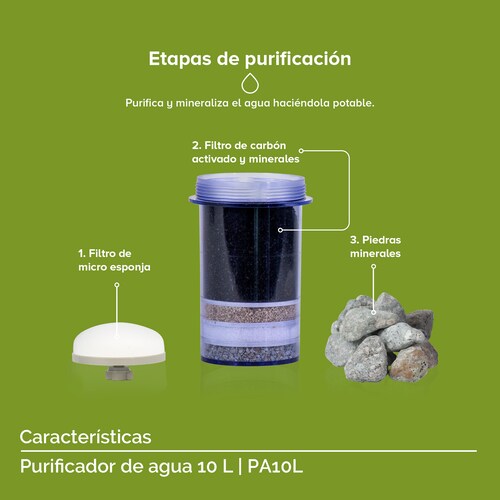 Etapas de purificación

Purifica y mineraliza el agua haciéndola potable.

2. Filtro de carbón activado y minerales

1. Filtro de micro esponja

3. Piedras minerales

Características

Purificador de agua 10 L | PA10L