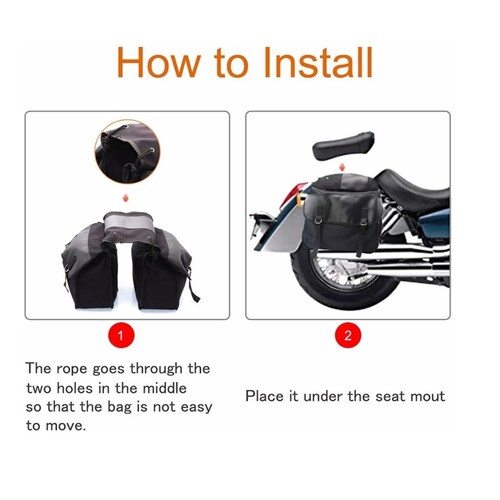 How to Install

1

The rope goes through the two holes in the middle so that the bag is not easy to move.

2

Place it under the seat mout