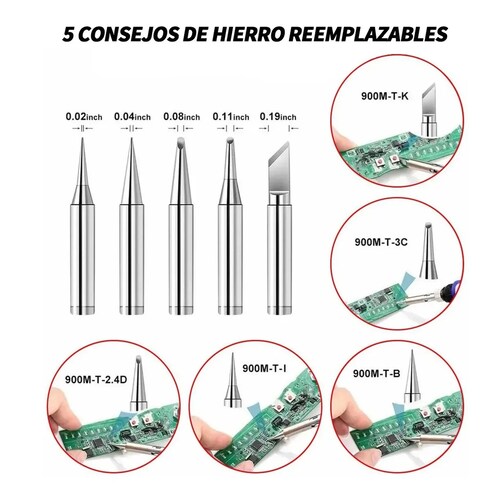 5 CONSEJOS DE HIERRO REEMPLAZABLES

0.02inch
0.04inch
0.08inch
0.11inch
0.19inch

900M-T-K

900M-T-3C

900M-T-2.4D

900M-T-I

900M-T-B