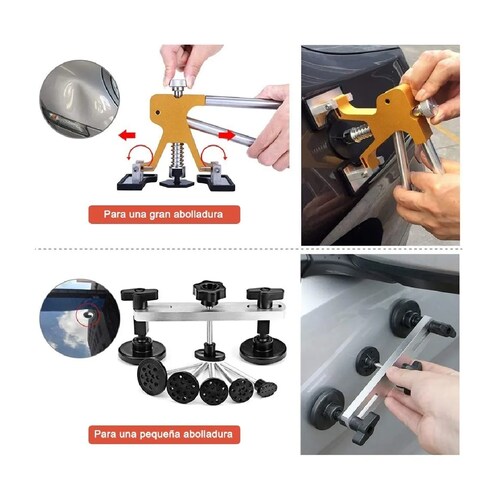 Para una gran abolladura

Para una pequeña abolladura