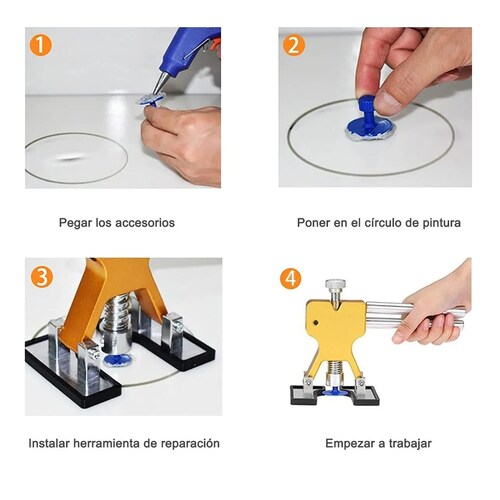 1

Pegar los accesorios

2

Poner en el círculo de pintura

3

Instalar herramienta de reparación

4

Empezar a trabajar