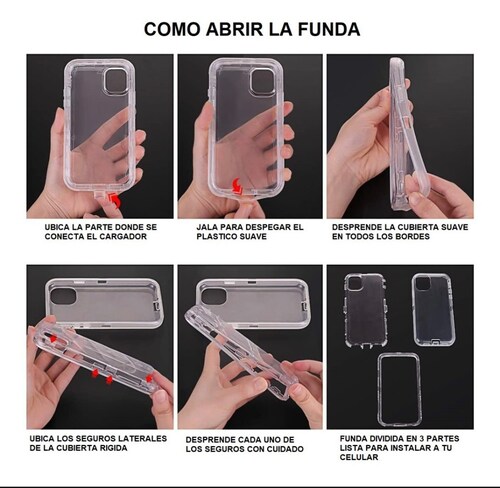 COMO ABRIR LA FUNDA

UBICA LA PARTE DONDE SE CONECTA EL CARGADOR

JALA PARA DESPEGAR EL PLASTICO SUAVE

DESPRENDE LA CUBIERTA SUAVE EN TODOS LOS BORDES

UBICA LOS SEGUROS LATERALES DE LA CUBIERTA RIGIDA

DESPRENDE CADA UNO DE LOS SEGUROS CON CUIDADO

FUNDA DIVIDIDA EN 3 PARTES LISTA PARA INSTALAR A TU CELULAR