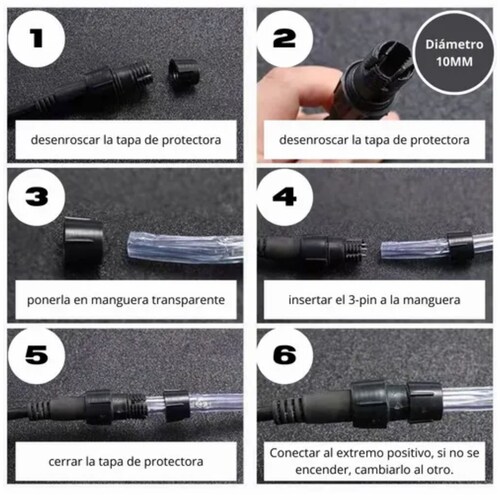 1

desenroscar la tapa de protectora

2

Diámetro 10MM

desenroscar la tapa de protectora

3

ponerla en manguera transparente

4

insertar el 3-pin a la manguera

5

cerrar la tapa de protectora

6

Conectar al extremo positivo, si no se encender, cambiarlo al otro.