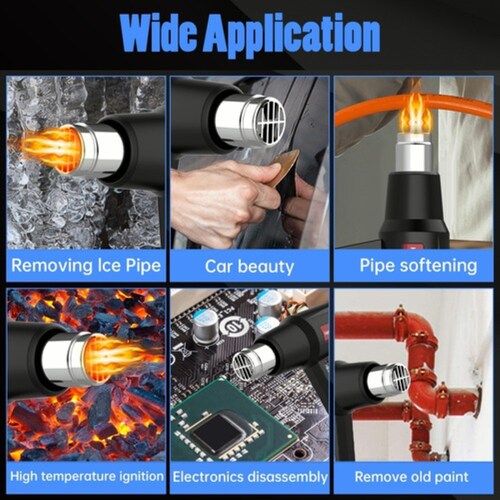 Wide Application

Removing Ice Pipe

Car beauty

Pipe softening

High temperature ignition

Electronics disassembly

Remove old paint