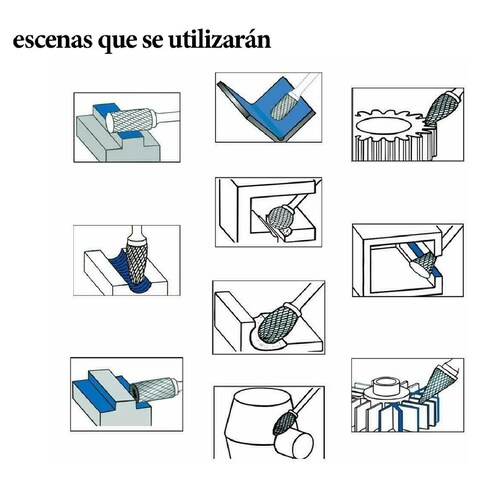 escenas que se utilizarán