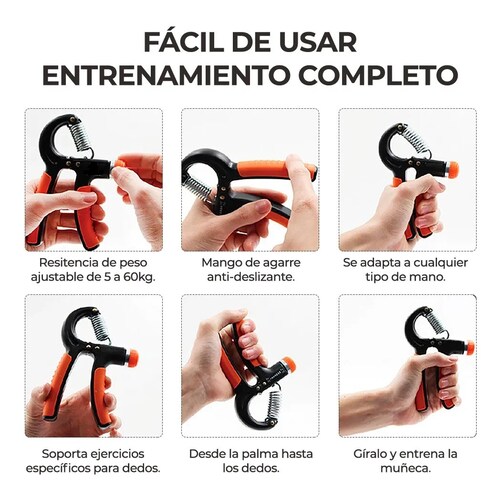 FÁCIL DE USAR
ENTRENAMIENTO COMPLETO

Resitencia de peso ajustable de 5 a 60kg.

Mango de agarre anti-deslizante.

Se adapta a cualquier tipo de mano.

Soporta ejercicios específicos para dedos.

Desde la palma hasta los dedos.

Gíralo y entrena la muñeca.