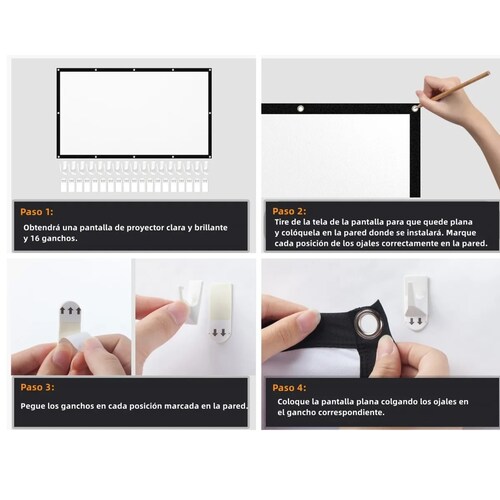 Paso 1:
Obtendrá una pantalla de proyector clara y brillante y 16 ganchos.

Paso 2:
Tire de la tela de la pantalla para que quede plana y colóquela en la pared donde se instalará. Marque cada posición de los ojales correctamente en la pared.

Paso 3:
Pegue los ganchos en cada posición marcada en la pared.

Paso 4:
Coloque la pantalla plana colgando los ojales en el gancho correspondiente.