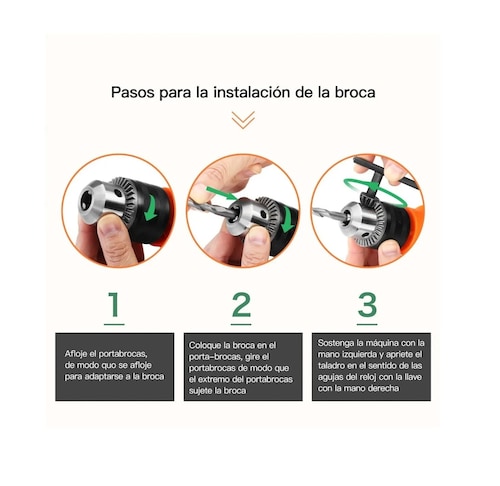 Pasos para la instalación de la broca

1

Afloje el portabrocas, de modo quo se afloje para adaptarse a la broca

2

Coloque la broca en el porta-brocas, gire el portabrocas de modo que el extremo del portabrocas sujete la broca

3

Sostenga la máquina con la mano izquierda y apriete el taladro en el sentido de las agujas del reloj con la llave con la mano derecha