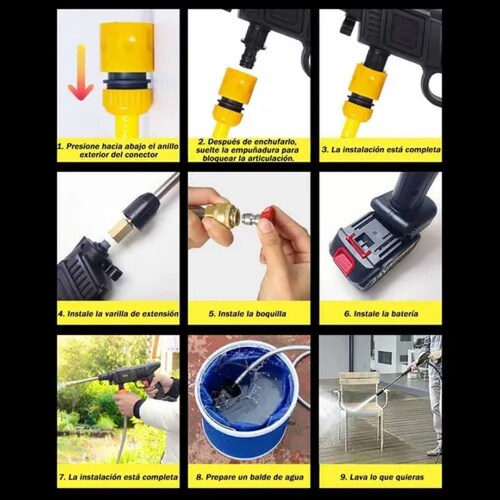 1. Presione hacia abajo el anillo exterior del conector

2. Después de enchufarlo, suelte la empuñadura para bloquear la articulación.

3. La instalación está completa

4. Instale la varilla de extensión

5. Instale la boquilla

6. Instale la batería

7. La instalación está completa

8. Prepare un balde de agua

9. Lava lo que quieras