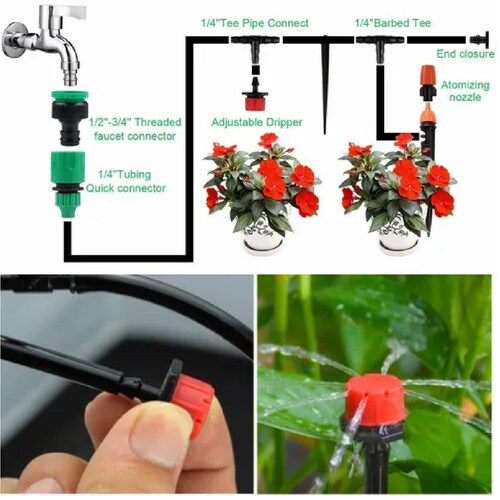 1/4"Tee Pipe Connect

1/4"Barbed Tee

End closure

Atomizing nozzle

1/2"-3/4" Threaded faucet connector

Adjustable Dripper

1/4"Tubing Quick connector