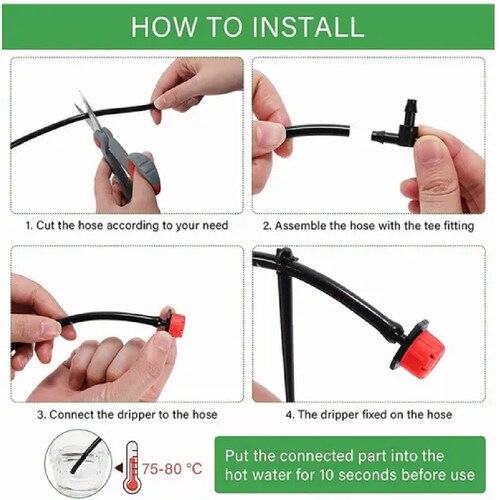 HOW TO INSTALL

1. Cut the hose according to your need

2. Assemble the hose with the tee fitting

3. Connect the dripper to the hose

4. The dripper fixed on the hose

75-80 °C

Put the connected part into the hot water for 10 seconds before use