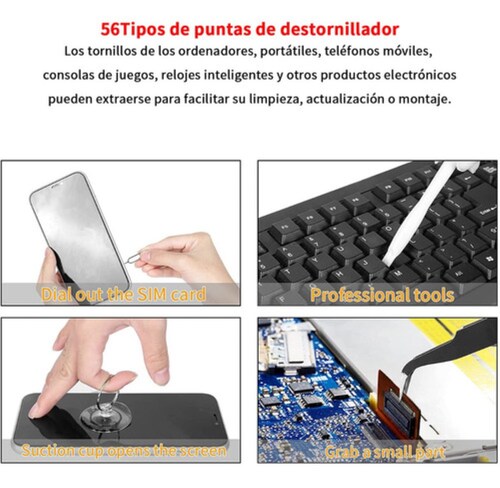 56Tipos de puntas de destornillador
Los tornillos de los ordenadores, portátiles, teléfonos móviles, consolas de juegos, relojes inteligentes y otros productos electrónicos pueden extraerse para facilitar su limpieza, actualización o montaje.

Dial out the SIM card

Professional tools

Suction cup opens the screen

Grab a small part