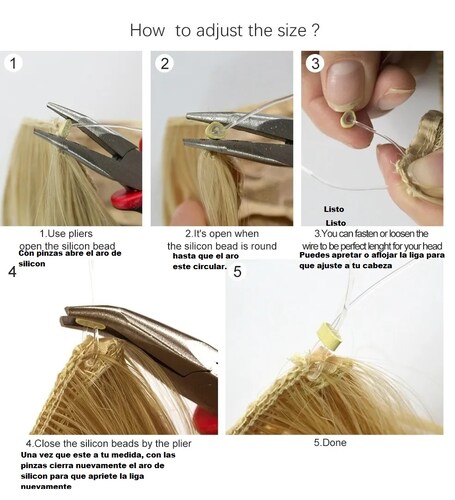 How to adjust the size ?

1

2

3

Listo

Listo

1.Use pliers open the silicon bead

Con pinzas abre el aro de silicon

2.It's open when the silicon bead is round

hasta que el aro este circular.

3.You can fasten or loosen the wire to be perfect lenght for your head

Puedes apretar o aflojar la liga para que ajuste a tu cabeza

4

5

4.Close the silicon beads by the plier

Una vez que este a tu medida, con las pinzas cierra nuevamente el aro de silicon para que apriete la liga nuevamente

5.Done