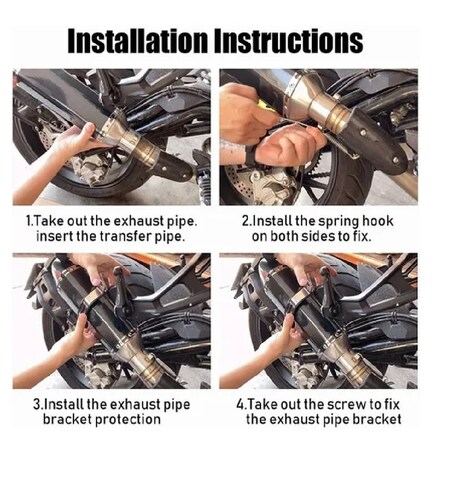 Installation Instructions

1.Take out the exhaust pipe. insert the transfer pipe.

2.Install the spring hook on both sides to fix.

3.Install the exhaust pipe bracket protection

4.Take out the screw to fix the exhaust pipe bracket