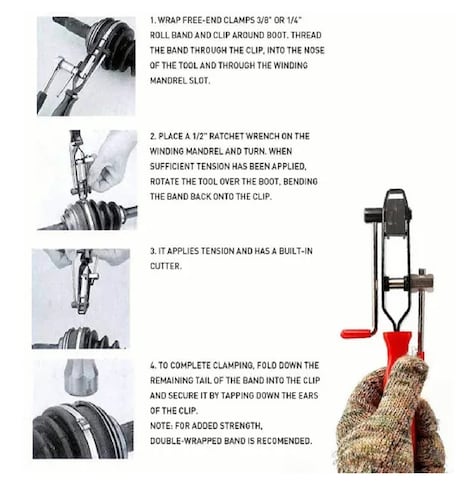 1. WRAP FREE-END CLAMPS 3/8" OR 1/4" ROLL BAND AND CLIP AROUND BOOT. THREAD THE BAND THROUGH THE CLIP, INTO THE NOSE OF THE TOOL AND THROUGH THE WINDING MANDREL SLOT.

2. PLACE A 1/2" RATCHET WRENCH ON THE WINDING MANDREL AND TURN. WHEN SUFFICIENT TENSION HAS BEEN APPLIED, ROTATE THE TOOL OVER THE BOOT, BENDING THE BAND BACK ONTO THE CLIP.

3. IT APPLIES TENSION AND HAS A BUILT-IN CUTTER.

4. TO COMPLETE CLAMPING, FOLD DOWN THE REMAINING TAIL OF THE BAND INTO THE CLIP AND SECURE IT BY TAPPING DOWN THE EARS OF THE CLIP.
NOTE: FOR ADDED STRENGTH, DOUBLE-WRAPPED BAND IS RECOMENDED.