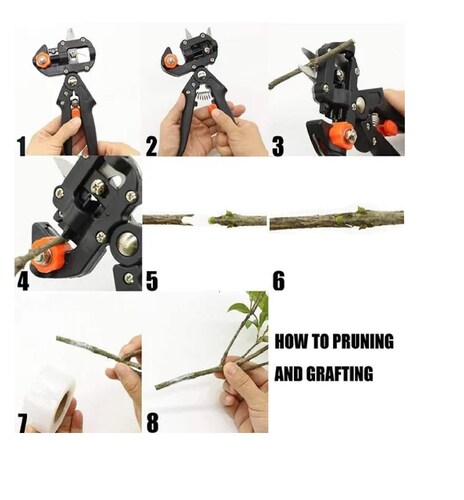 1

2

3

4

5

6

7

8

HOW TO PRUNING

AND GRAFTING