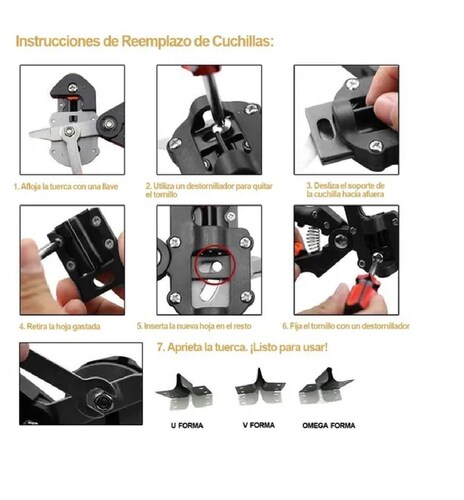 Instrucciones de Reemplazo de Cuchillas:

1. Afloja la tuerca con una llave

2. Utiliza un destornillador para quitar el tornillo

3. Desliza el soporte de la cuchilla hacia afuera

4. Retira la hoja gastada

5. Inserta la nueva hoja en el resto

6. Fija el tornillo con un destornillador

7. Aprieta la tuerca. ¡Listo para usar!

U FORMA

V FORMA

OMEGA FORMA