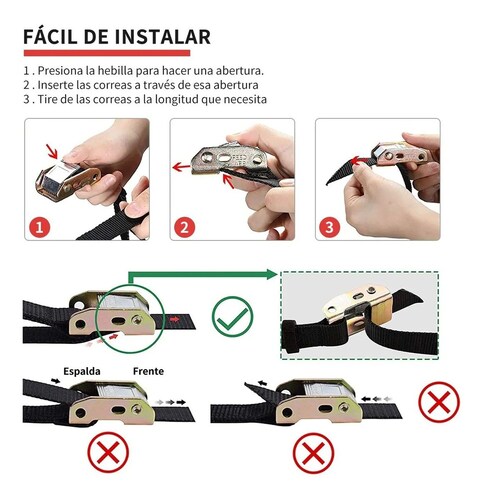 FÁCIL DE INSTALAR

1 . Presiona la hebilla para hacer una abertura.
2 . Inserte las correas a través de esa abertura
3 . Tire de las correas a la longitud que necesita

1

2

3

Espalda

Frente