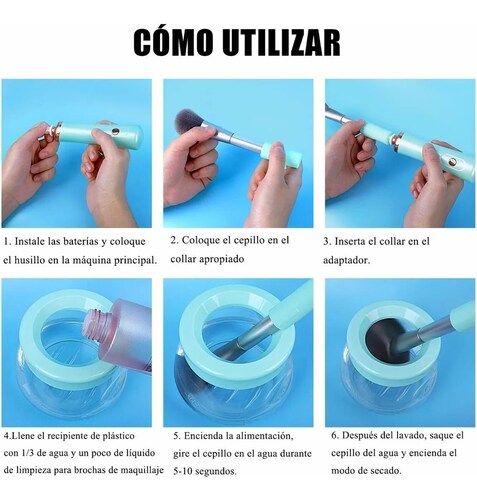 CÓMO UTILIZAR

1. Instale las baterías y coloque el husillo en la máquina principal.

2. Coloque el cepillo en el collar apropiado

3. Inserta el collar en el adaptador.

4.Llene el recipiente de plástico con 1/3 de agua y un poco de líquido de limpieza para brochas de maquillaje

5. Encienda la alimentación, gire el cepillo en el agua durante 5-10 segundos.

6. Después del lavado, saque el cepillo del agua y encienda el modo de secado.