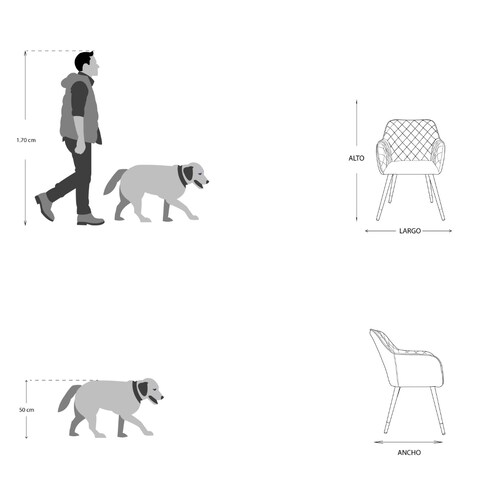 1.70 cm

ALTO

LARGO

50 cm

ANCHO