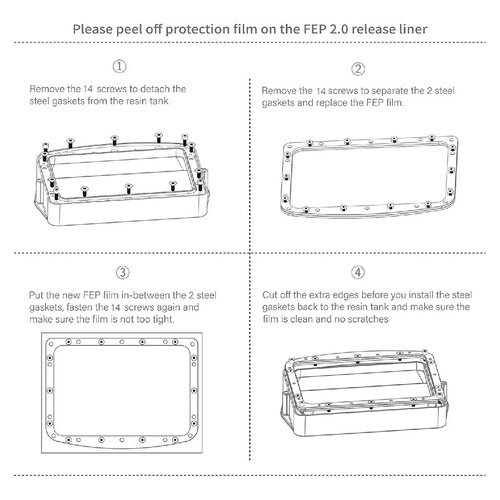 Please peel off protection film on the FEP 2.0 release liner

①

Remove the 14 screws to detach the steel gaskets from the resin tank.

②

Remove the 14 screws to separate the 2 steel gaskets and replace the FEP film.

③

Put the new FEP film in-between the 2 steel gaskets, fasten the 14 screws again and make sure the film is not too tight.

④

Cut off the extra edges before you install the steel gaskets back to the resin tank and make sure the film is clean and no scratches