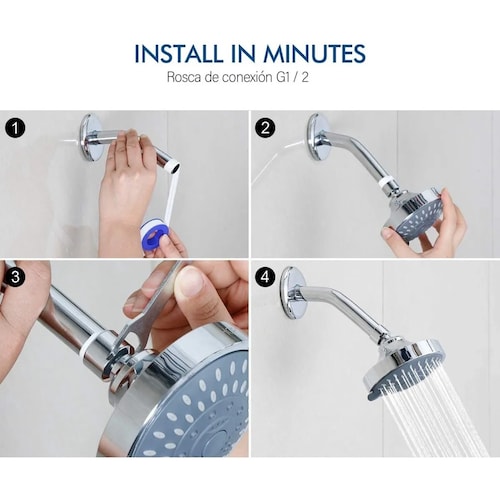 INSTALL IN MINUTES
Rosca de conexión G1 / 2

1

2

3

4