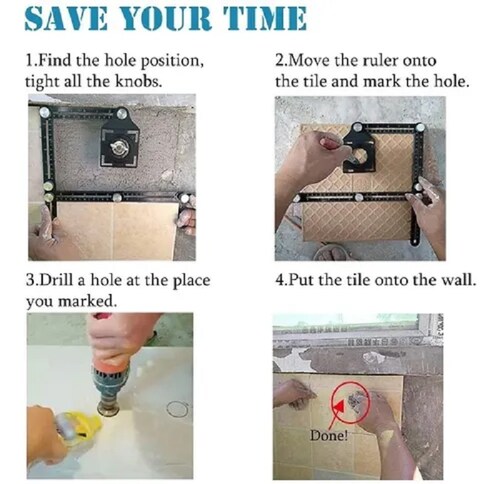 SAVE YOUR TIME

1.Find the hole position, tight all the knobs.

2.Move the ruler onto the tile and mark the hole.

3.Drill a hole at the place you marked.

4.Put the tile onto the wall.

Done!