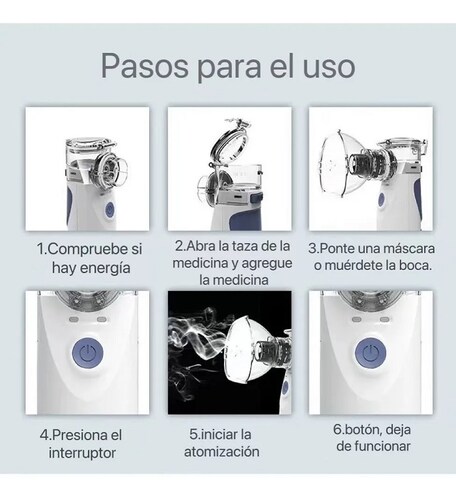 Pasos para el uso

1.Compruebe si hay energía

2.Abra la taza de la medicina y agregue la medicina

3.Ponte una máscara o muérdete la boca.

4.Presiona el interruptor

5.iniciar la atomización

6.botón, deja de funcionar